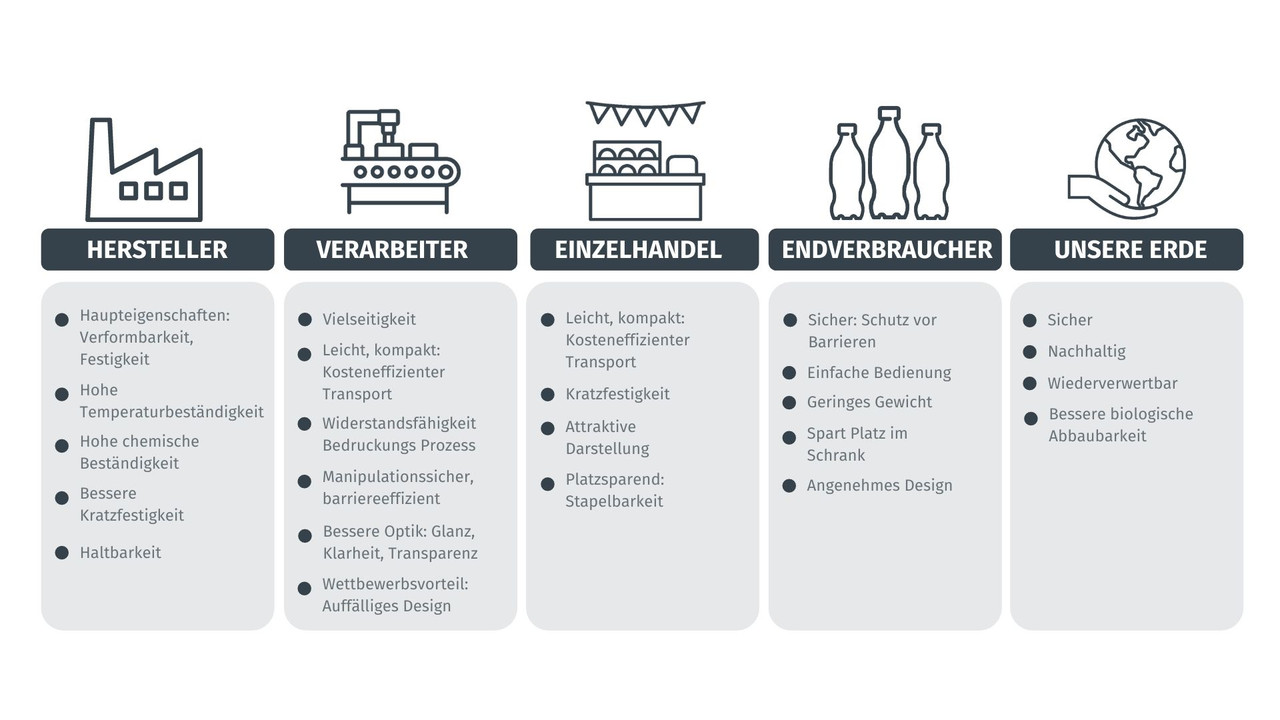 HERSTELLER

- Haupteigenschaften: Verformbarkeit, Festigkeit
- Hohe Temperaturbeständigkeit
- Hohe chemische Beständigkeit
- Bessere Kratzfestigkeit
- Haltbarkeit

VERARBEITER

- Vielseitigkeit
- Leicht, kompakt: Kosteneffizienter Transport
- Widerstandsfähigkeit Bedruckungs Prozess
- Manipulationssicher, barriereeffizient
- Bessere Optik: Glanz, Klarheit, Transparenz
- Wettbewerbsvorteil: Auffälliges Design

EINZELHANDEL

- Leicht, kompakt: Kosteneffizienter Transport
- Kratzfestigkeit
- Attraktive Darstellung
- Platzsparend: Stapelbarkeit

ENDVERBRAUCHER

- Sicher: Schutz vor Barrieren
- Einfache Bedienung
- Geringes Gewicht
- Spart Platz im Schrank
- Angenehmes Design

UNSERE ERDE

- Sicher
- Nachhaltig
- Wiederverwertbar
- Bessere biologische Abbaubarkeit